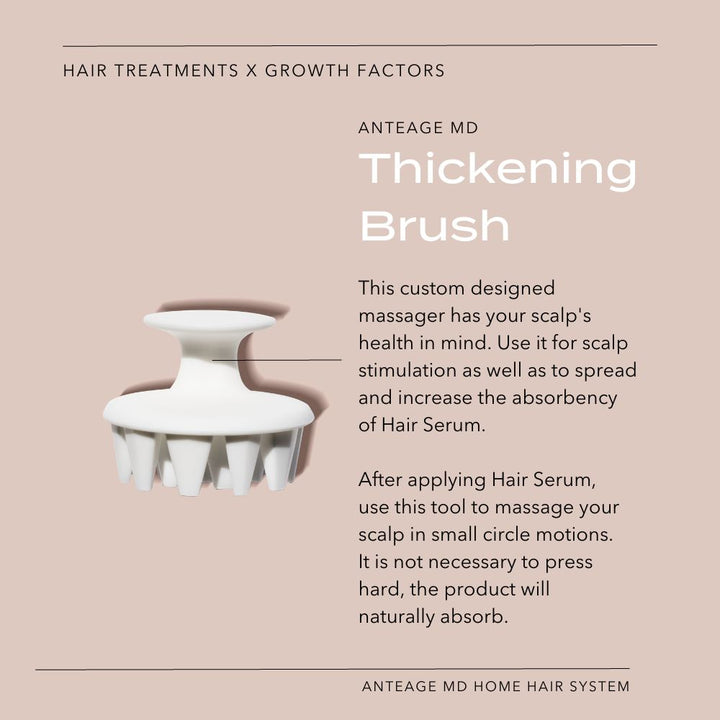 HAIR TREATMENTS X GROWTH FACTORS

ANTEAGE MD

Thickening Brush

This custom designed massager has your scalp's health in mind. Use it for scalp stimulation as well as to spread and increase the absorbency of Hair Serum.

After applying Hair Serum, use this tool to massage your scalp in small circle motions. It is not necessary to press hard, the product will naturally absorb.

ANTEAGE MD HOME HAIR SYSTEM